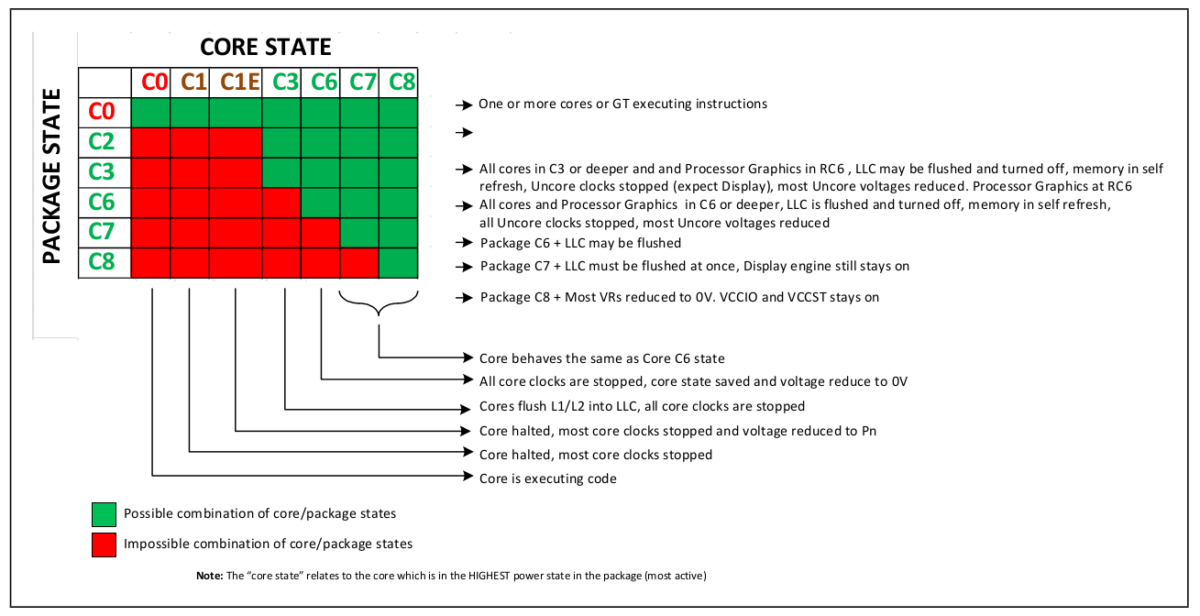 CORE STATE

PACKAGE STATE

| | C0 | C1 | C1E | C3 | C6 | C7 | C8 |
|---|---|---|---|---|---|---|---|
| C0 | | | | | | | |
| C2 | | | | | | | |
| C3 | | | | | | | |
| C6 | | | | | | | |
| C7 | | | | | | | |
| C8 | | | | | | | |

One or more cores or GT executing instructions

All cores in C3 or deeper and and Processor Graphics in RC6 , LLC may be flushed and turned off, memory in self refresh, Uncore clocks stopped (expect Display), most Uncore voltages reduced. Processor Graphics at RC6

All cores and Processor Graphics in C6 or deeper, LLC is flushed and turned off, memory in self refresh, all Uncore clocks stopped, most Uncore voltages reduced

Package C6 + LLC may be flushed

Package C7 + LLC must be flushed at once, Display engine still stays on

Package C8 + Most VRs reduced to 0V. VCCIO and VCCST stays on

Core behaves the same as Core C6 state

All core clocks are stopped, core state saved and voltage reduce to 0V

Cores flush L1/L2 into LLC, all core clocks are stopped

Core halted, most core clocks stopped and voltage reduced to Pn

Core halted, most core clocks stopped

Core is executing code

Possible combination of core/package states

Impossible combination of core/package states

Note: The "core state" relates to the core which is in the HIGHEST power state in the package (most active)